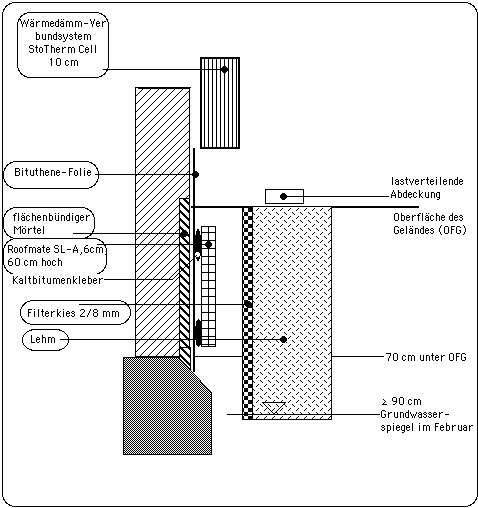 Wärmedämm-Verbundsystem StoTherm Cell 10 cm

Bituthene-Folie

lastverteilende Abdeckung

Oberfläche des Geländes (OFG)

flächenbündiger Mörtel

Roofmate SL-A,6cm 60 cm hoch

Kaltbitumenkleber

Filterkies 2/8 mm

Lehm

70 cm unter OFG

≥ 90 cm Grundwasserspiegel im Februar