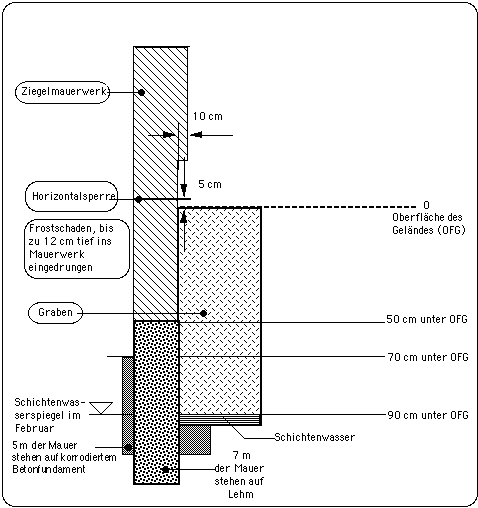 Ziegelmauerwerk

10 cm

5 cm

Horizontalsperre

0
Oberfläche des Geländes (OFG)

Frostschaden, bis zu 12 cm tief ins Mauerwerk eingedrungen

Graben

50 cm unter OFG

70 cm unter OFG

Schichtenwasserspiegel im Februar

90 cm unter OFG

Schichtenwasser

5 m der Mauer stehen auf korrodiertem Betonfundament

7 m der Mauer stehen auf Lehm