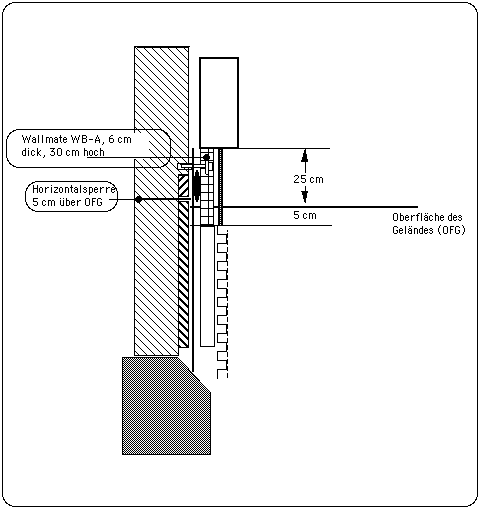 Wallmate WB-A, 6 cm dick, 30 cm hoch

Horizontalsperre 5 cm über OFG

25 cm

5 cm

Oberfläche des Geländes (OFG)